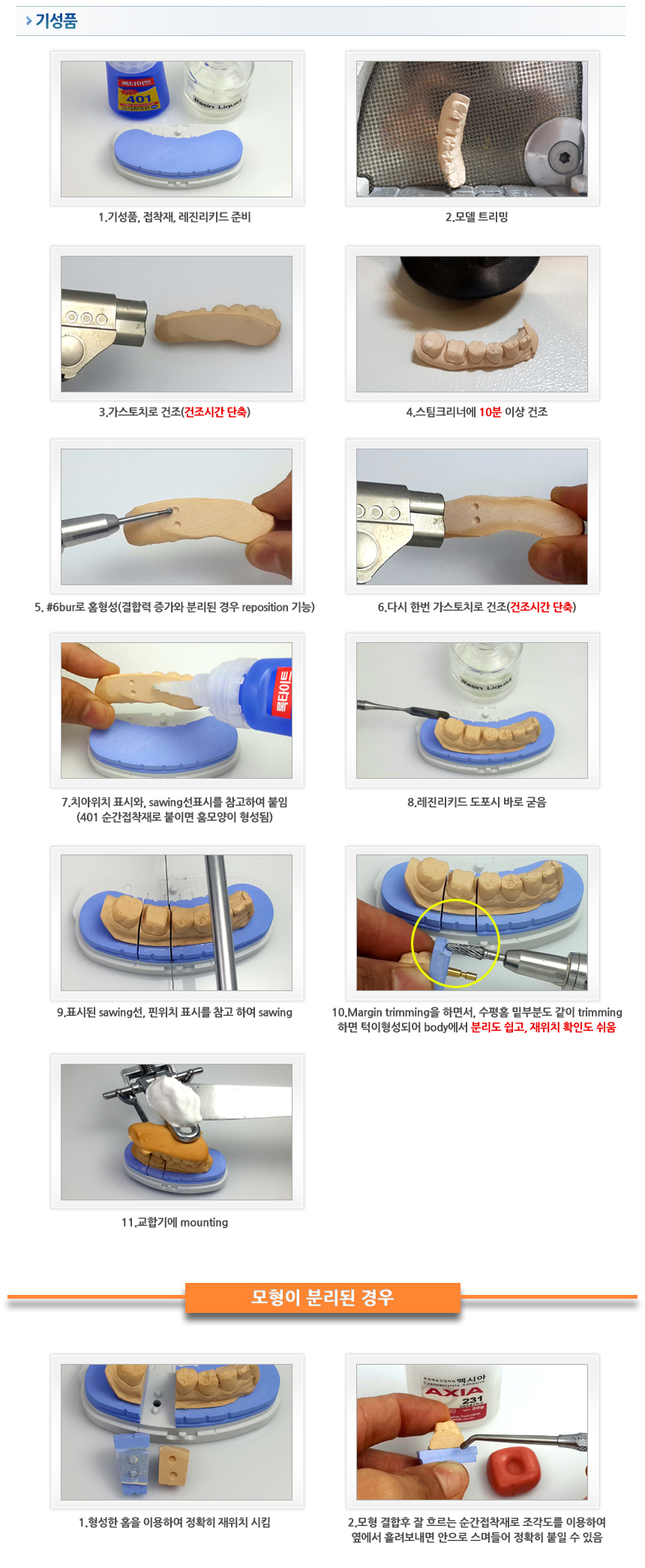 기성품

록타이트
401
Resin Liquid

1.기성품, 접착재, 레진리키드 준비

2.모델 트리밍

3.가스토치로 건조(건조시간 단축)

4.스팀크리너에 10분 이상 건조

5. #6bur로 홈형성(결합력 증가와 분리된 경우 reposition 기능)

6.다시 한번 가스토치로 건조(건조시간 단축)

록타이트

7.치아위치 표시와, sawing선표시를 참고하여 붙임
(401 순간접착재로 붙이면 홈모양이 형성됨)

Resin Liquid

8.레진리키드 도포시 바로 굳음

9.표시된 sawing선, 핀위치 표시를 참고 하여 sawing

10.Margin trimming을 하면서, 수평홈 밑부분도 같이 trimming 하면 턱이형성되어 body에서 분리도 쉽고, 재위치 확인도 쉬움

11.교합기에 mounting

모형이 분리된 경우

1.형성한 홈을 이용하여 정확히 재위치 시킴

엑시아
AXIA
231

2.모형 결합후 잘 흐르는 순간접착재로 조각도를 이용하여 옆에서 흘려보내면 안으로 스며들어 정확히 붙일 수 있음